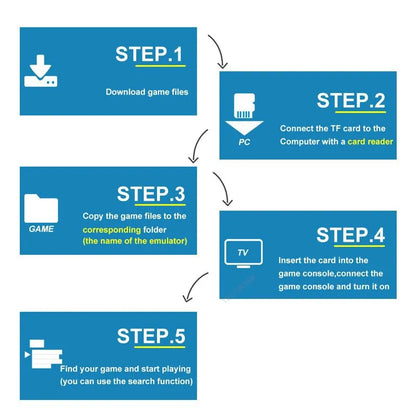 STEP.1

Download game files

STEP.2

PC

Connect the TF card to the Computer with a card reader

STEP.3

GAME

Copy the game files to the corresponding folder (the name of the emulator)

STEP.4

TV

Insert the card into the game console,connect the game console and turn it on

STEP.5

Find your game and start playing (you can use the search function)